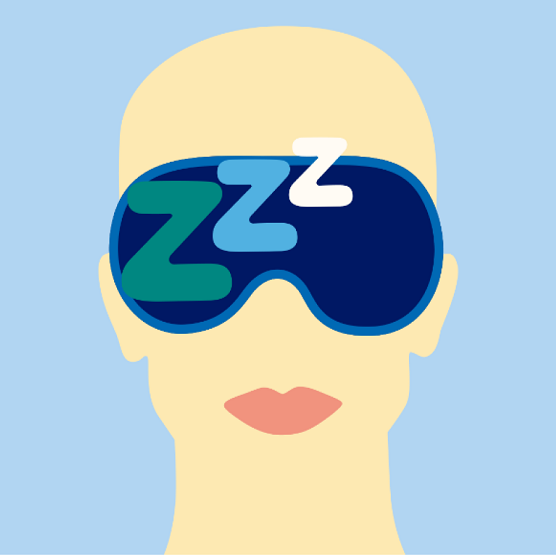 ZZZ